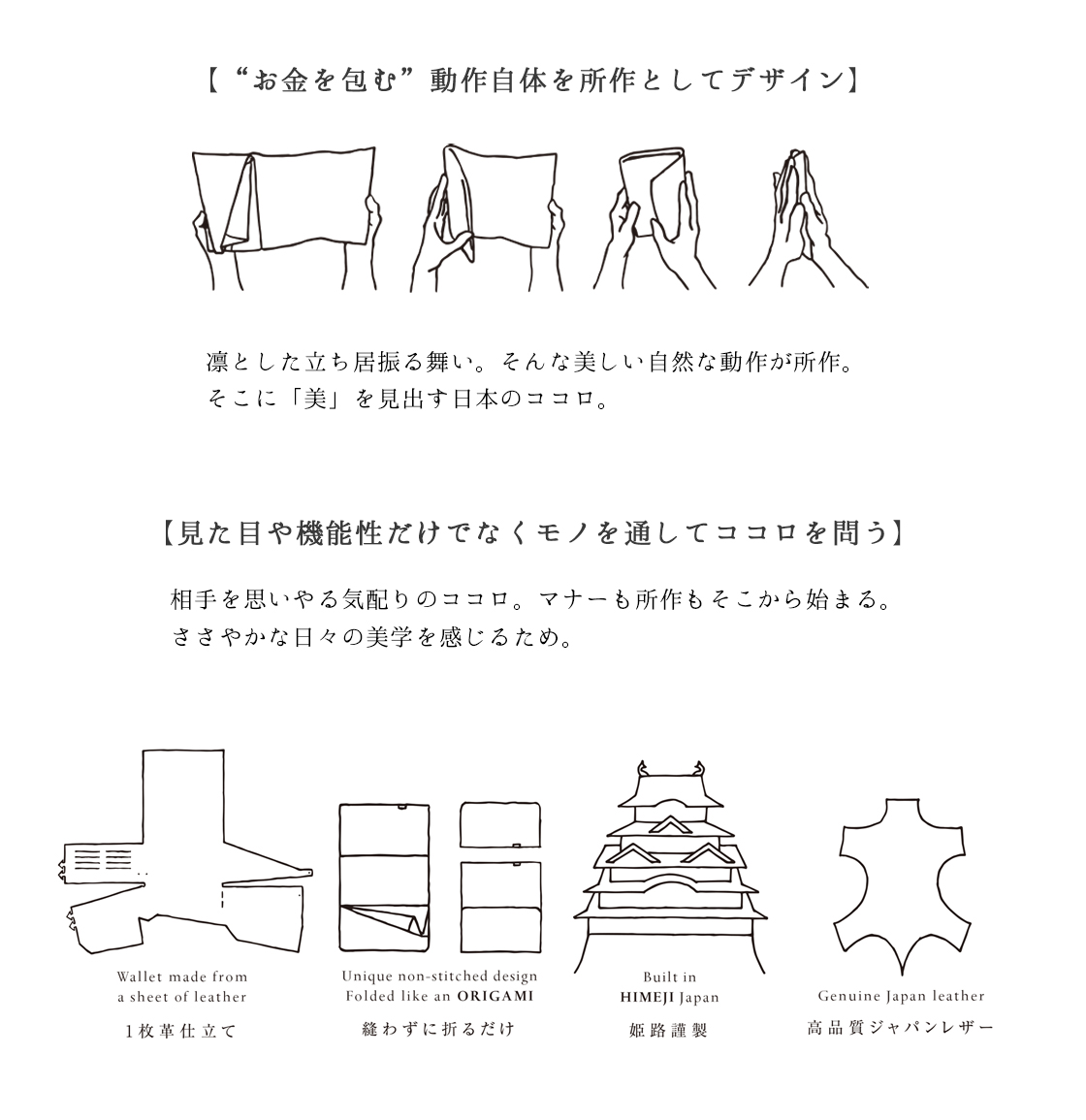 【“お金を包む”動作自体を所作としてデザイン】

凛とした立ち居振る舞い。そんな美しい自然な動作が所作。
そこに「美」を見出す日本のココロ。

【見た目や機能性だけでなくモノを通してココロを問う】

相手を思いやる気配りのココロ。マナーも所作もそこから始まる。
ささやかな日々の美学を感じるため。

Wallet made from a sheet of leather
1枚革仕立て

Unique non-stitched design Folded like an ORIGAMI
縫わずに折るだけ

Built in HIMEJI Japan
姫路謹製

Genuine Japan leather
高品質ジャパンレザー