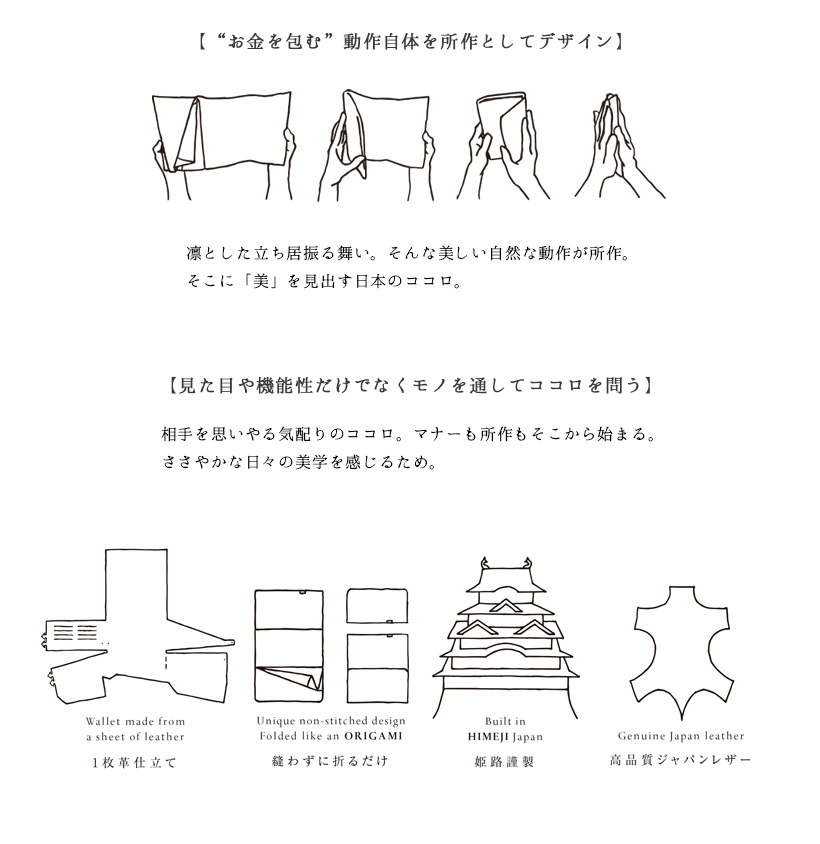 【“お金を包む”動作自体を所作としてデザイン】

凛とした立ち居振る舞い。そんな美しい自然な動作が所作。
そこに「美」を見出す日本のココロ。

【見た目や機能性だけでなくモノを通してココロを問う】

相手を思いやる気配りのココロ。マナーも所作もそこから始まる。
ささやかな日々の美学を感じるため。

Wallet made from a sheet of leather
1枚革仕立て

Unique non-stitched design Folded like an ORIGAMI
縫わずに折るだけ

Built in HIMEJI Japan
姫路謹製

Genuine Japan leather
高品質ジャパンレザー