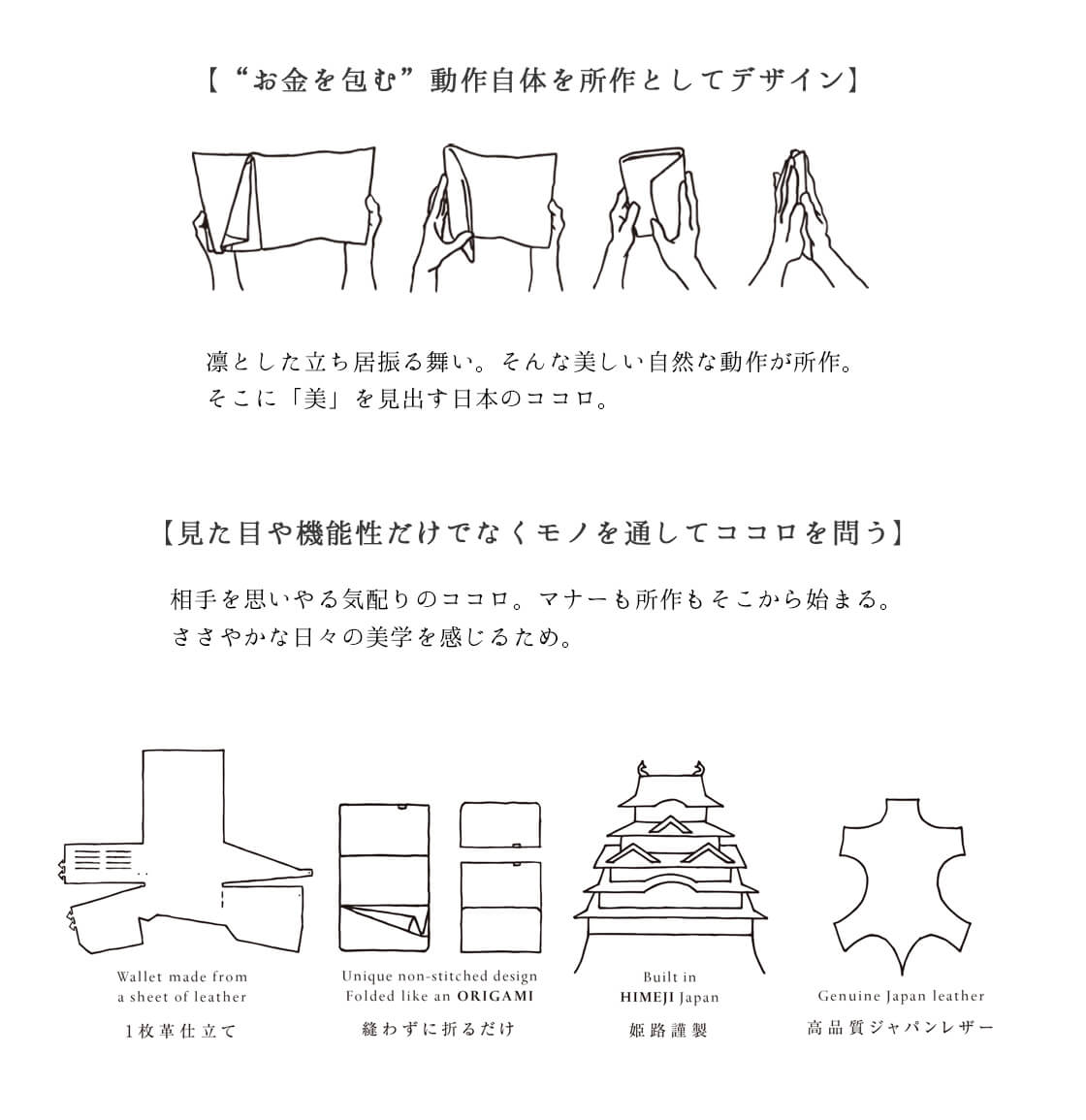 【“お金を包む”動作自体を所作としてデザイン】

凛とした立ち居振る舞い。そんな美しい自然な動作が所作。
そこに「美」を見出す日本のココロ。

【見た目や機能性だけでなくモノを通してココロを問う】

相手を思いやる気配りのココロ。マナーも所作もそこから始まる。
ささやかな日々の美学を感じるため。

Wallet made from a sheet of leather
1枚革仕立て

Unique non-stitched design Folded like an ORIGAMI
縫わずに折るだけ

Built in HIMEJI Japan
姫路謹製

Genuine Japan leather
高品質ジャパンレザー